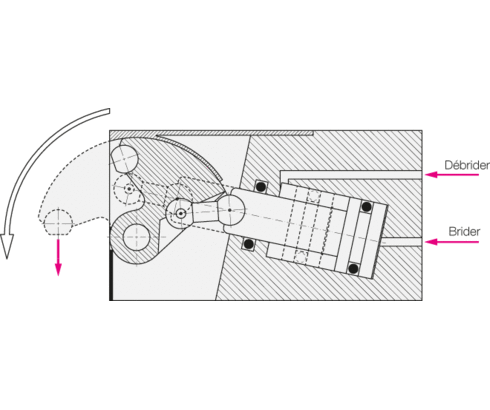 Débrider

Brider