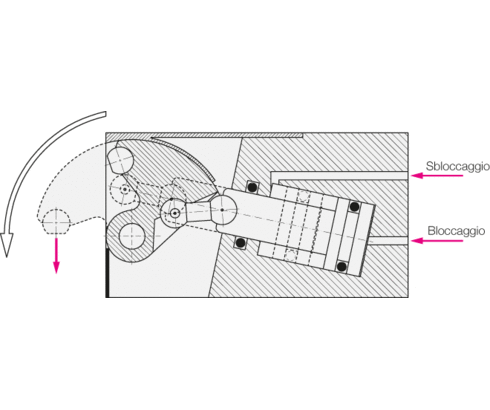 Sbloccaggio
Bloccaggio